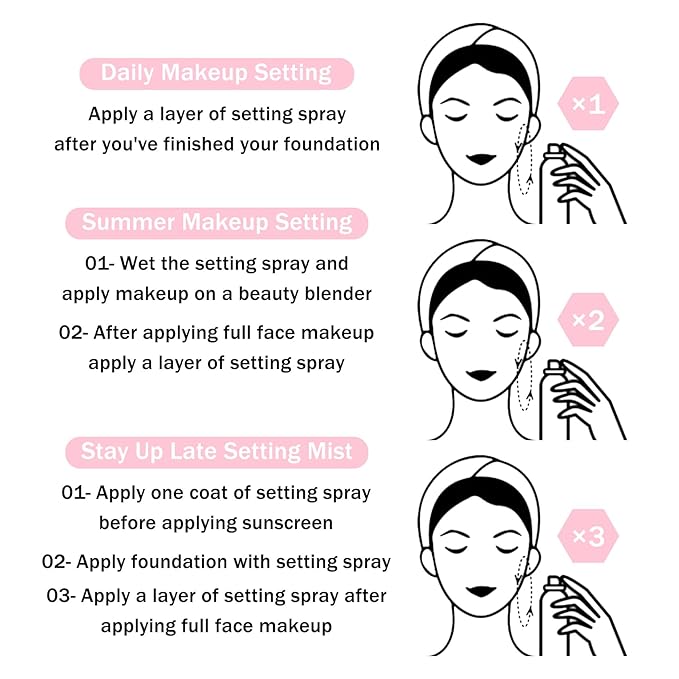 Daily Makeup Setting

Apply a layer of setting spray after you've finished your foundation

×1

Summer Makeup Setting

01- Wet the setting spray and apply makeup on a beauty blender

02- After applying full face makeup apply a layer of setting spray

×2

Stay Up Late Setting Mist

01- Apply one coat of setting spray before applying sunscreen

02- Apply foundation with setting spray

03- Apply a layer of setting spray after applying full face makeup

×3